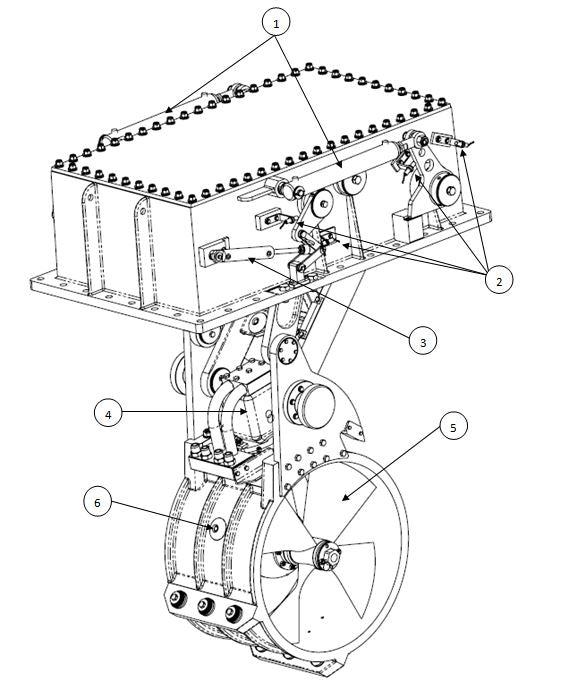 1
2
3
4
5
6